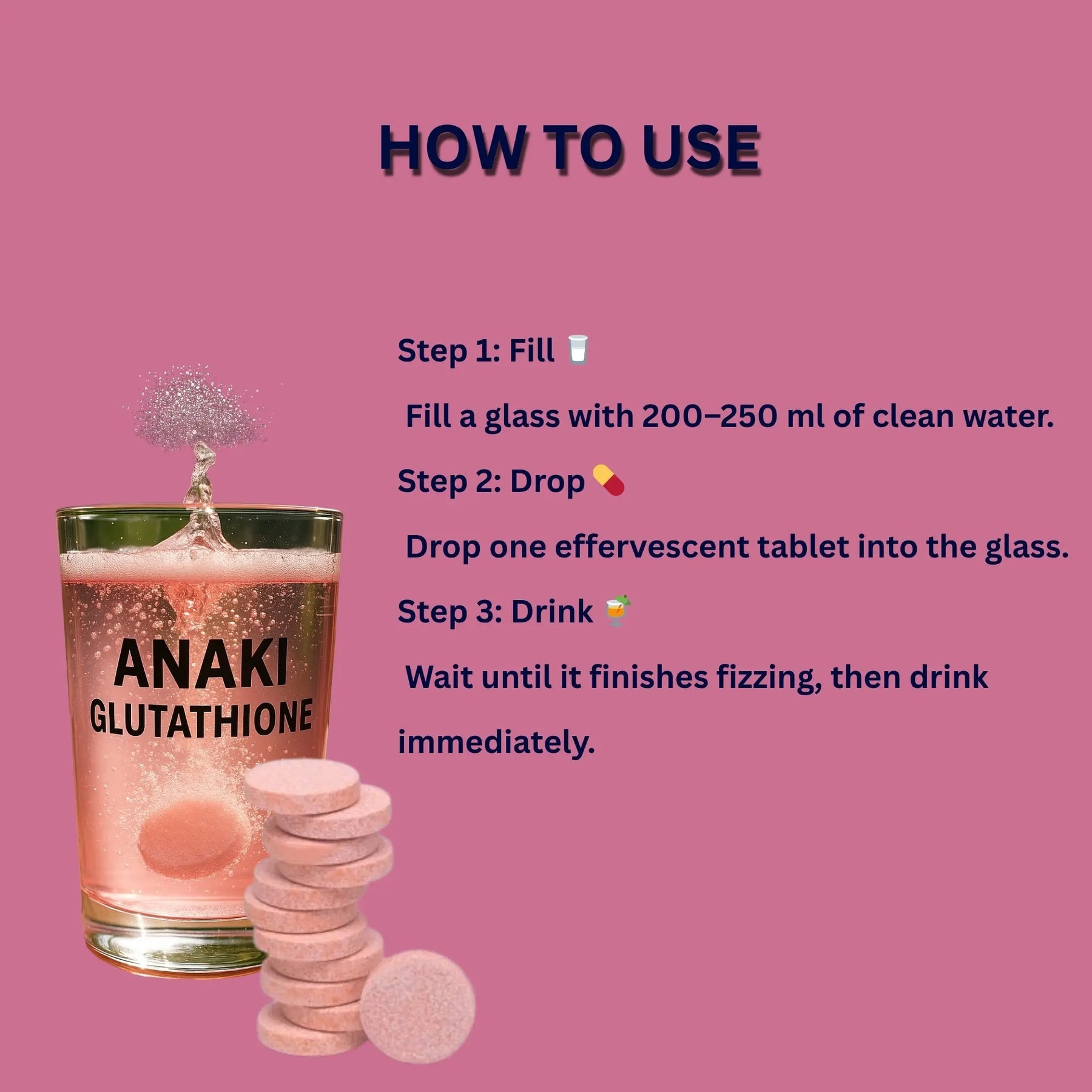 HOW TO USE

Step 1: Fill 🥛

Fill a glass with 200–250 ml of clean water.

Step 2: Drop 💊

Drop one effervescent tablet into the glass.

Step 3: Drink 🍹

Wait until it finishes fizzing, then drink immediately.

ANAKI
GLUTATHIONE